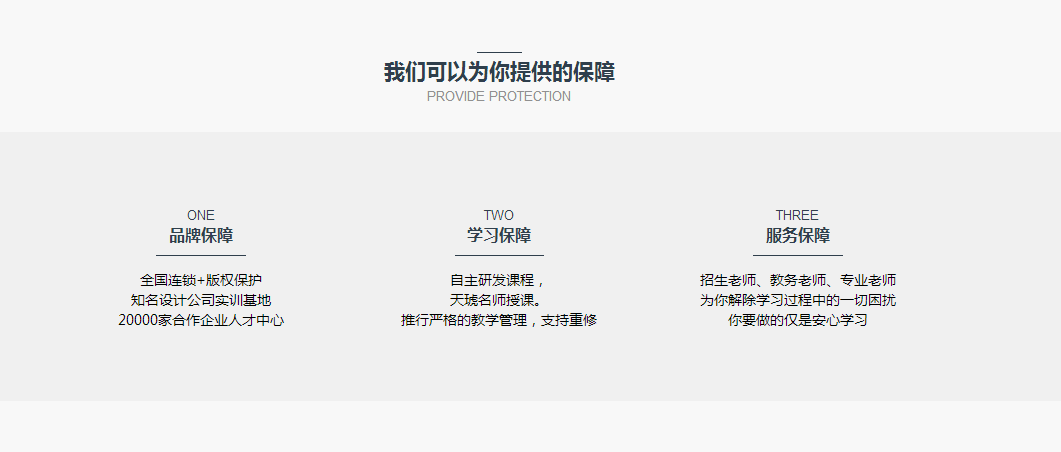 我们可以为你提供的保障
PROVIDE PROTECTION

ONE
品牌保障

全国连锁+版权保护
知名设计公司实训基地
20000家合作企业人才中心

TWO
学习保障

自主研发课程，
天琥名师授课。
推行严格的教学管理，支持重修

THREE
服务保障

招生老师、教务老师、专业老师
为你解除学习过程中的一切困扰
你要做的仅是安心学习