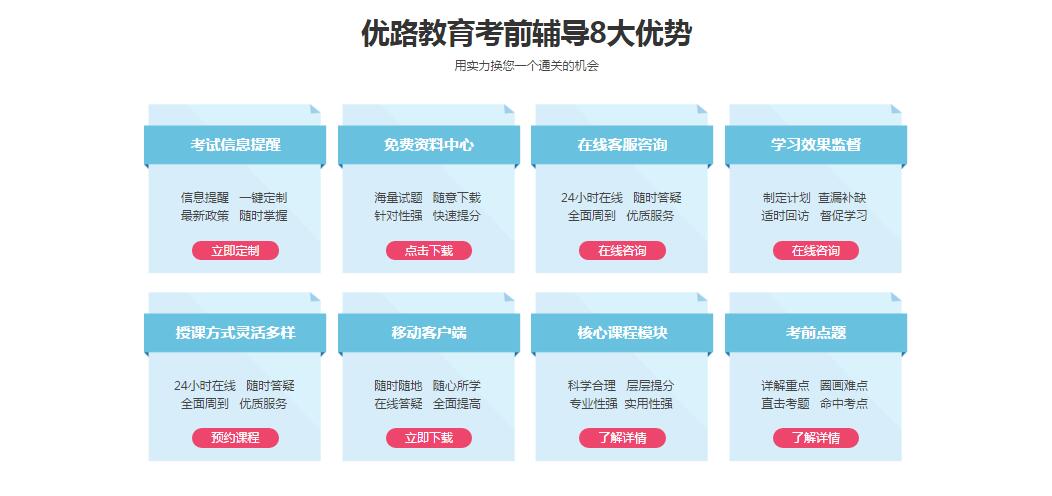 优路教育考前辅导8大优势

用实力换您一个通关的机会

考试信息提醒

信息提醒 一键定制
最新政策 随时掌握

立即定制

免费资料中心

海量试题 随意下载
针对性强 快速提分

点击下载

在线客服咨询

24小时在线 随时答疑
全面周到 优质服务

在线咨询

学习效果监督

制定计划 查漏补缺
适时回访 督促学习

在线咨询

授课方式灵活多样

24小时在线 随时答疑
全面周到 优质服务

预约课程

移动客户端

随时随地 随心所学
在线答疑 全面提高

立即下载

核心课程模块

科学合理 层层提分
专业性强 实用性强

了解详情

考前点题

详解重点 圈画难点
直击考题 命中考点

了解详情